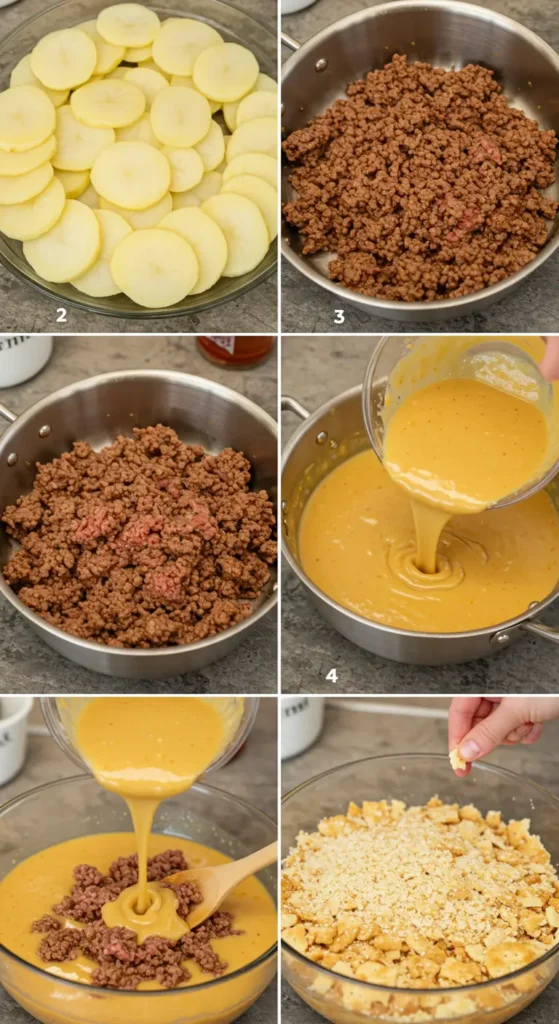 2

3

4